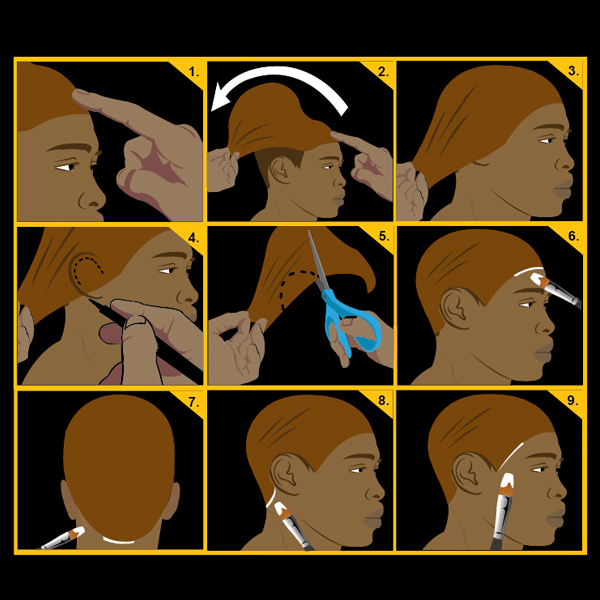 1.
2.
3.
4.
5.
6.
7.
8.
9.